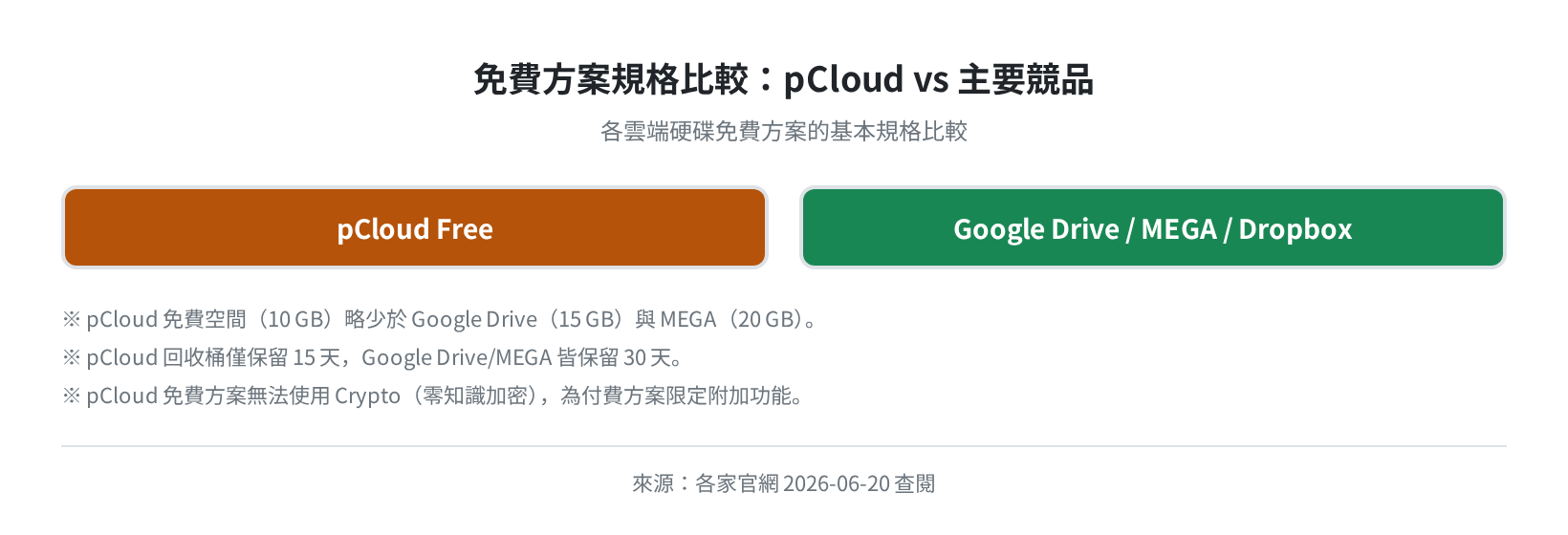 免費方案規格比較：pCloud vs 主要競品

各雲端硬碟免費方案的基本規格比較

pCloud Free

Google Drive / MEGA / Dropbox

※ pCloud 免費空間（10 GB）略少於 Google Drive（15 GB）與 MEGA（20 GB）。
※ pCloud 回收桶僅保留 15 天，Google Drive/MEGA 皆保留 30 天。
※ pCloud 免費方案無法使用 Crypto（零知識加密），為付費方案限定附加功能。

來源：各家官網 2026-06-20 查閱