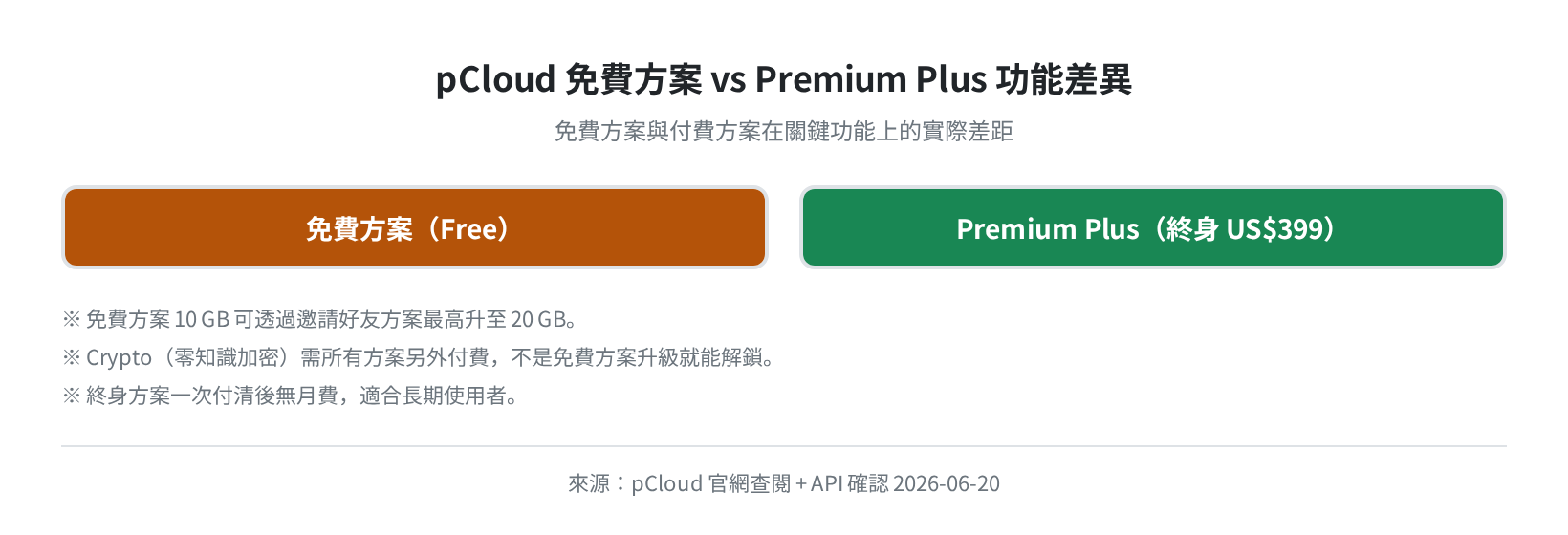 pCloud 免費方案 vs Premium Plus 功能差異

免費方案與付費方案在關鍵功能上的實際差距

免費方案（Free）

Premium Plus（終身 US$399）

※ 免費方案 10 GB 可透過邀請好友方案最高升至 20 GB。
※ Crypto（零知識加密）需所有方案另外付費，不是免費方案升級就能解鎖。
※ 終身方案一次付清後無月費，適合長期使用者。

來源：pCloud 官網查閱 + API 確認 2026-06-20